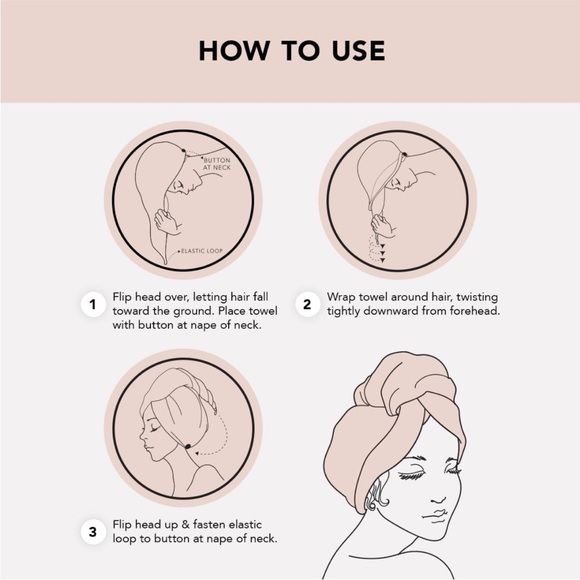 HOW TO USE

BUTTON AT NECK

ELASTIC LOOP

1 Flip head over, letting hair fall toward the ground. Place towel with button at nape of neck.

2 Wrap towel around hair, twisting tightly downward from forehead.

3 Flip head up & fasten elastic loop to button at nape of neck.